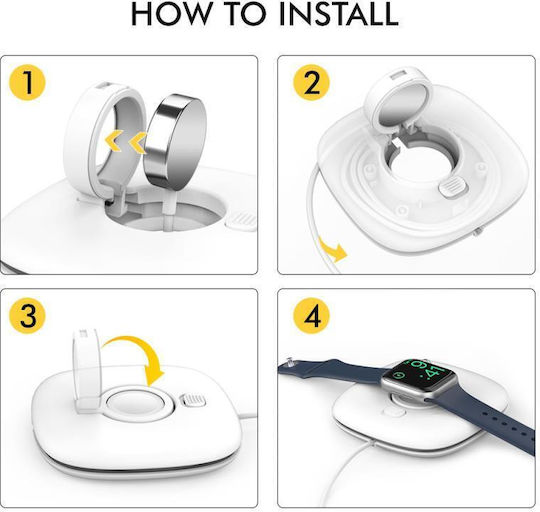 HOW TO INSTALL

1

2

3

4

9:41