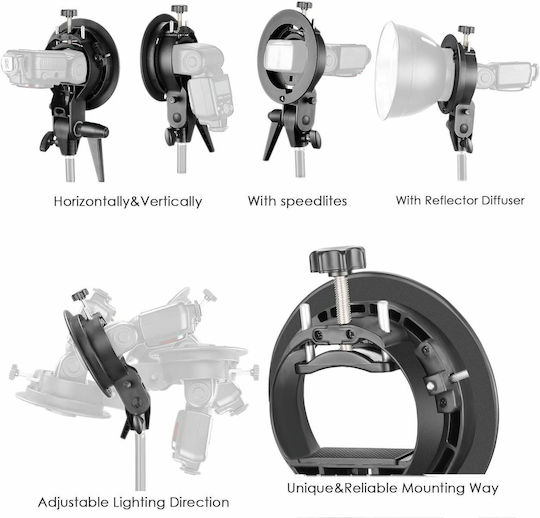 Horizontally&Vertically

With speedlites

With Reflector Diffuser

Adjustable Lighting Direction

Unique&Reliable Mounting Way