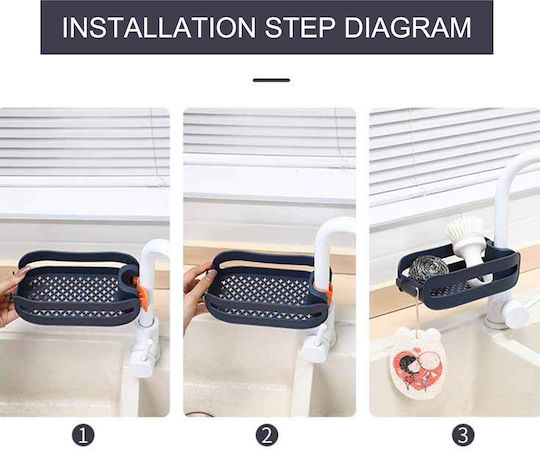 INSTALLATION STEP DIAGRAM

1

2

3