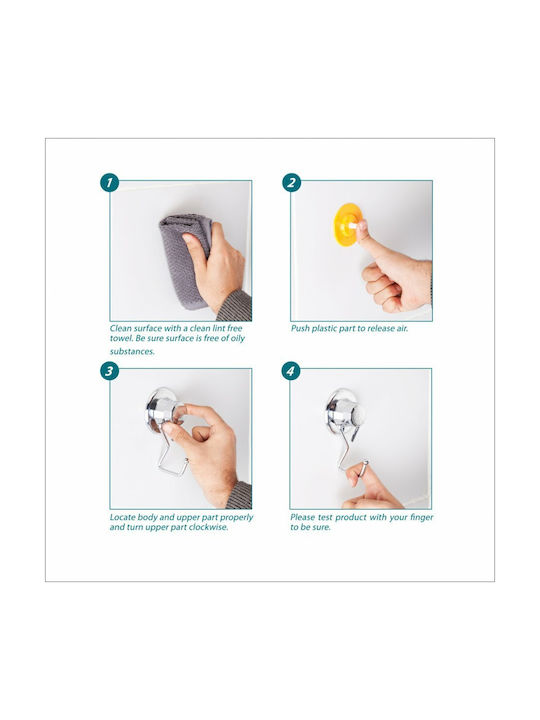 1

Clean surface with a clean lint free towel. Be sure surface is free of oily substances.

2

Push plastic part to release air.

3

Locate body and upper part properly and turn upper part clockwise.

4

Please test product with your finger to be sure.