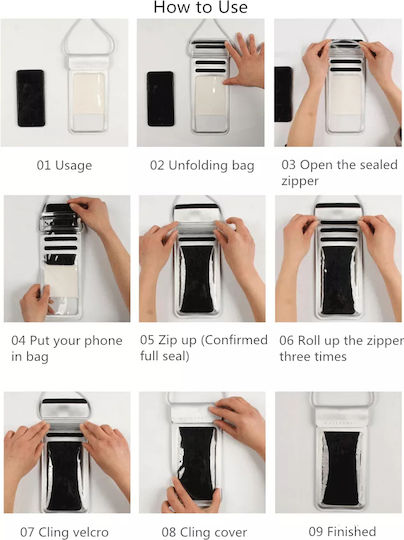 How to Use

01 Usage

02 Unfolding bag

03 Open the sealed zipper

04 Put your phone in bag

05 Zip up (Confirmed full seal)

06 Roll up the zipper three times

07 Cling velcro

08 Cling cover

09 Finished