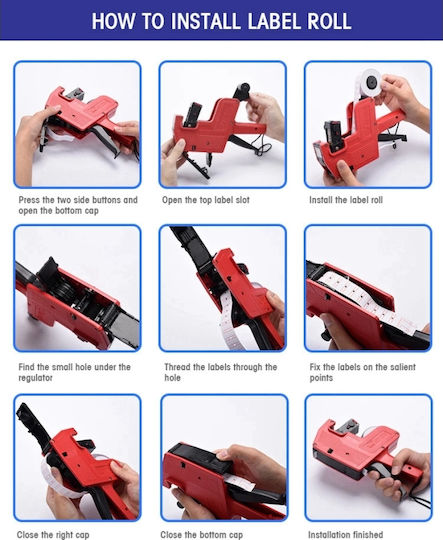 HOW TO INSTALL LABEL ROLL

Press the two side buttons and open the bottom cap

Open the top label slot

Install the label roll

Find the small hole under the regulator

Thread the labels through the hole

Fix the labels on the salient points

Close the right cap

Close the bottom cap

Installation finished