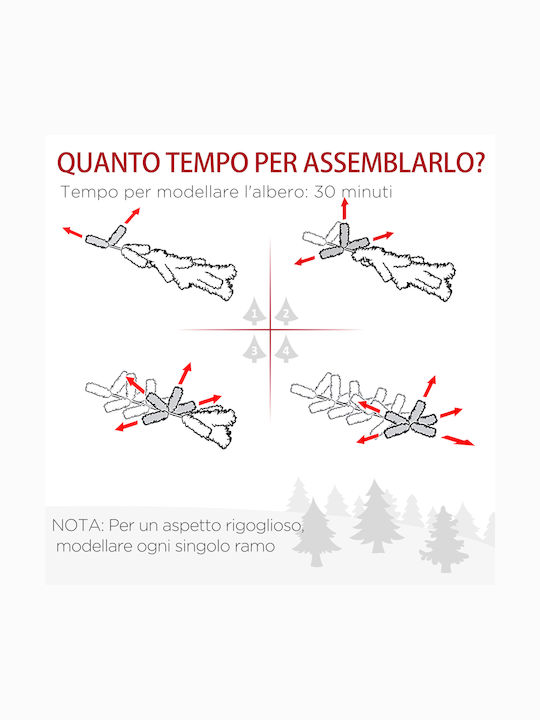 QUANTO TEMPO PER ASSEMBLARLO?
Tempo per modellare l'albero: 30 minuti

1 2
3 4

NOTA: Per un aspetto rigoglioso, modellare ogni singolo ramo