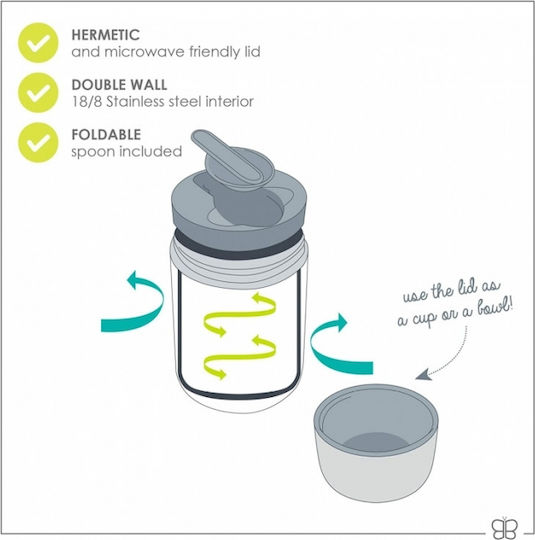 HERMETIC
and microwave friendly lid

DOUBLE WALL
18/8 Stainless steel interior

FOLDABLE
spoon included

use the lid as a cup or a bowl!