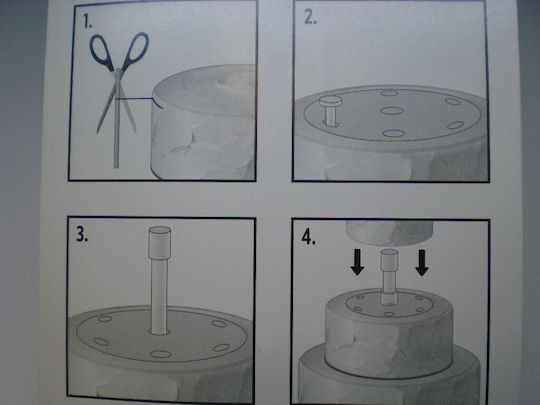 1.

2.

3.

4.