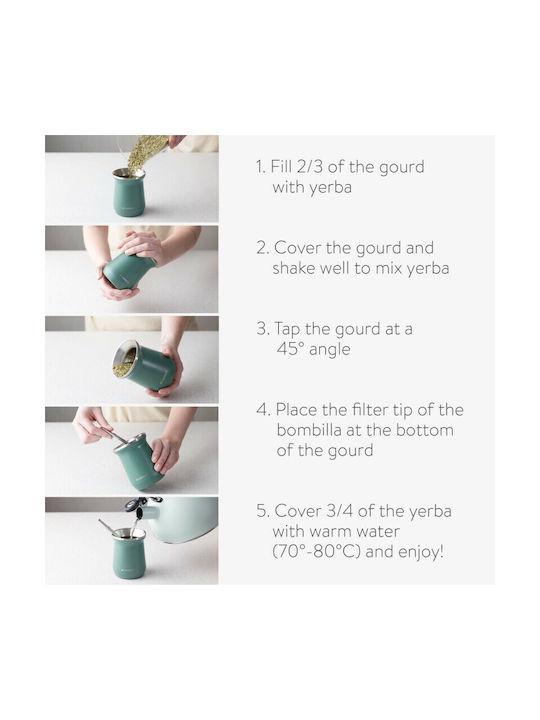 1. Fill 2/3 of the gourd with yerba

2. Cover the gourd and shake well to mix yerba

3. Tap the gourd at a 45° angle

4. Place the filter tip of the bombilla at the bottom of the gourd

5. Cover 3/4 of the yerba with warm water (70°-80°C) and enjoy!