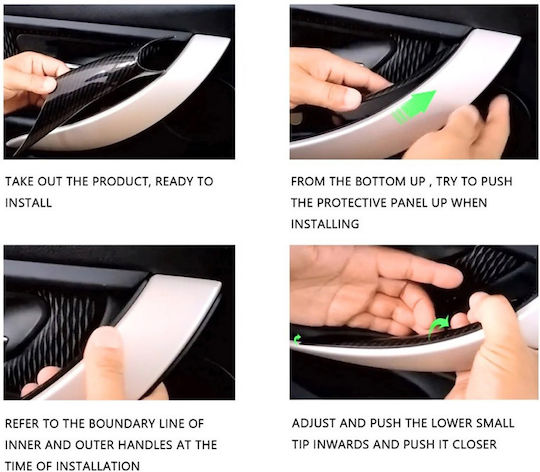 TAKE OUT THE PRODUCT, READY TO INSTALL

FROM THE BOTTOM UP , TRY TO PUSH THE PROTECTIVE PANEL UP WHEN INSTALLING

REFER TO THE BOUNDARY LINE OF INNER AND OUTER HANDLES AT THE TIME OF INSTALLATION

ADJUST AND PUSH THE LOWER SMALL TIP INWARDS AND PUSH IT CLOSER