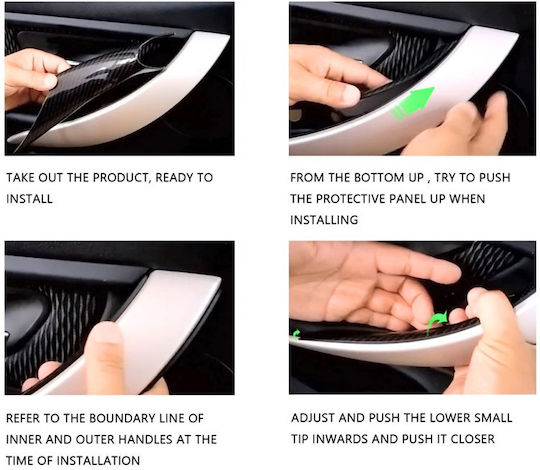 TAKE OUT THE PRODUCT, READY TO INSTALL

FROM THE BOTTOM UP , TRY TO PUSH THE PROTECTIVE PANEL UP WHEN INSTALLING

REFER TO THE BOUNDARY LINE OF INNER AND OUTER HANDLES AT THE TIME OF INSTALLATION

ADJUST AND PUSH THE LOWER SMALL TIP INWARDS AND PUSH IT CLOSER