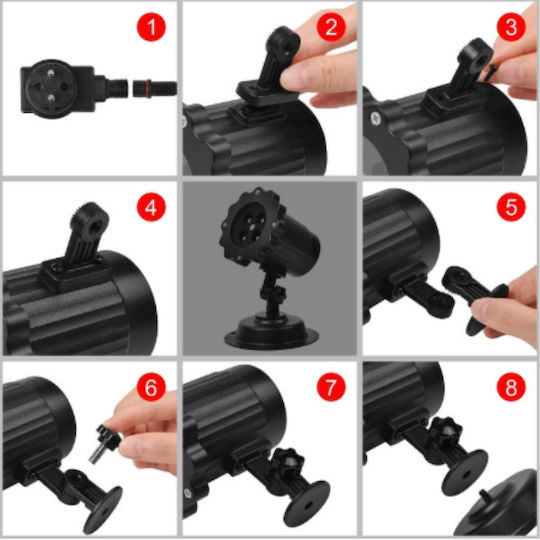 1
2
3
4
5
6
7
8