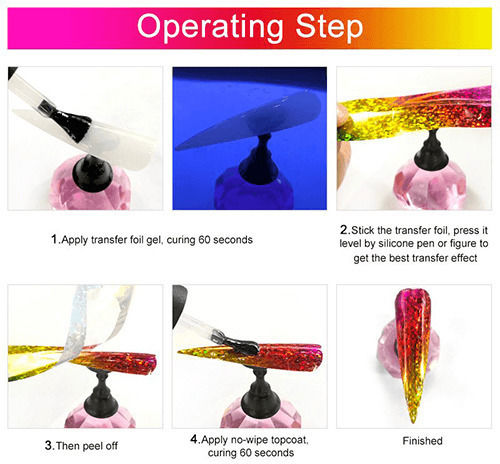 Operating Step

1.Apply transfer foil gel, curing 60 seconds

2.Stick the transfer foil, press it level by silicone pen or figure to get the best transfer effect

3.Then peel off

4.Apply no-wipe topcoat, curing 60 seconds

Finished