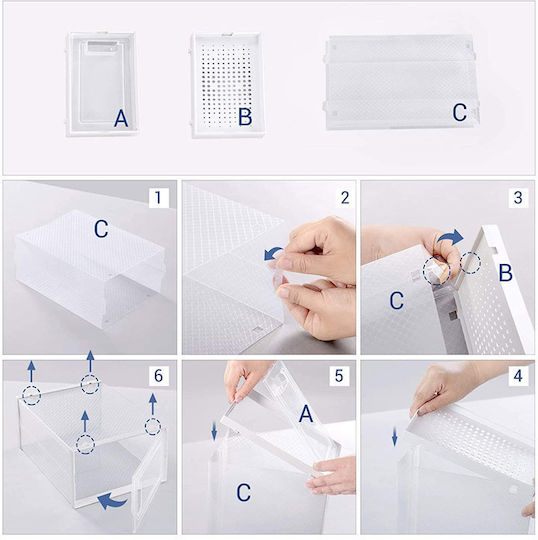 A

B

C

1

C

2

3

C

B

6

5

A

C

4