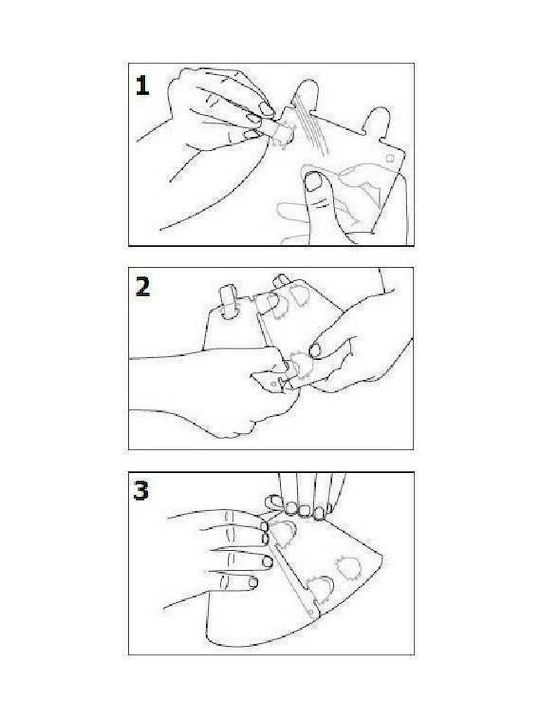 1

2

3