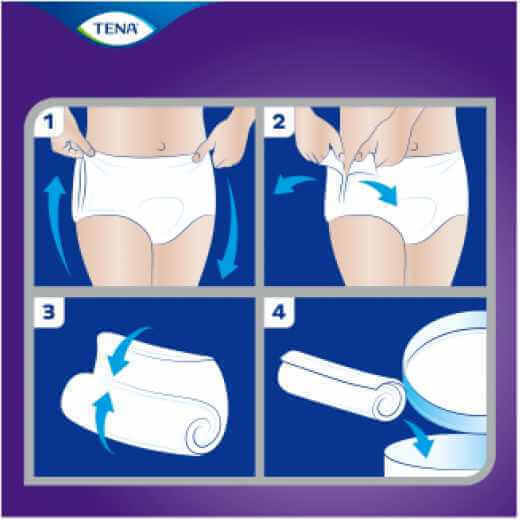 TENA

1

2

3

4