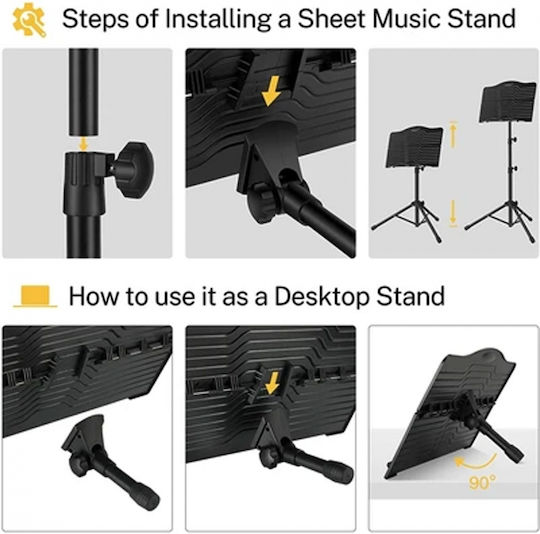 Steps of Installing a Sheet Music Stand

How to use it as a Desktop Stand

90°