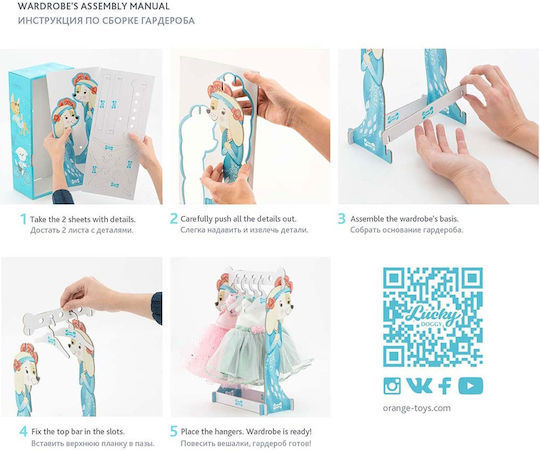 WARDROBE'S ASSEMBLY MANUAL
ИНСТРУКЦИЯ ПО СБОРКЕ ГАРДЕРОБА

1 Take the 2 sheets with details.
Достать 2 листа с деталями.

2 Carefully push all the details out.
Слегка надавить и извлечь детали.

3 Assemble the wardrobe's basis.
Собрать основание гардероба.

4 Fix the top bar in the slots.
Вставить верхнюю планку в пазы.

5 Place the hangers. Wardrobe is ready!
Повесить вешалки, гардероб готов!

Lucky DOGGY

orange-toys.com