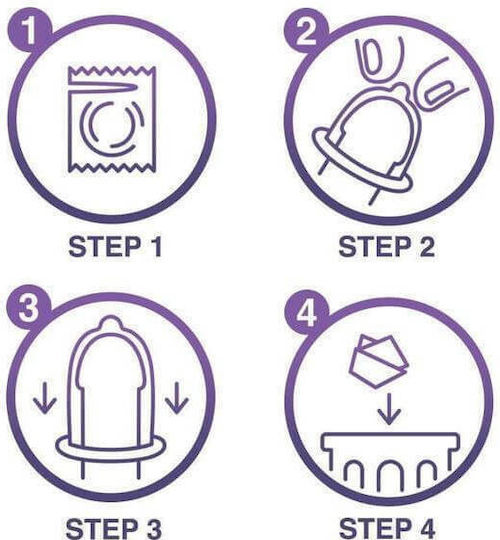 1

STEP 1

2

STEP 2

3

STEP 3

4

STEP 4