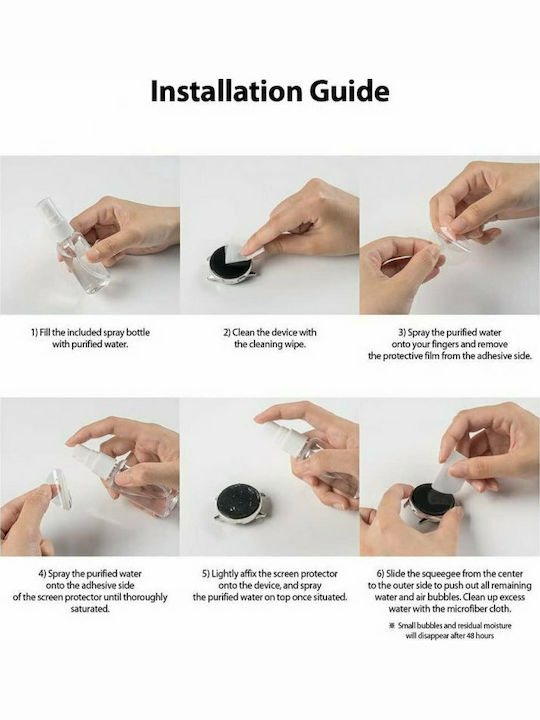 Installation Guide

1) Fill the included spray bottle with purified water.

2) Clean the device with the cleaning wipe.

3) Spray the purified water onto your fingers and remove the protective film from the adhesive side.

4) Spray the purified water onto the adhesive side of the screen protector until thoroughly saturated.

5) Lightly affix the screen protector onto the device, and spray the purified water on top once situated.

6) Slide the squeegee from the center to the outer side to push out all remaining water and air bubbles. Clean up excess water with the microfiber cloth.

※ Small bubbles and residual moisture will disappear after 48 hours