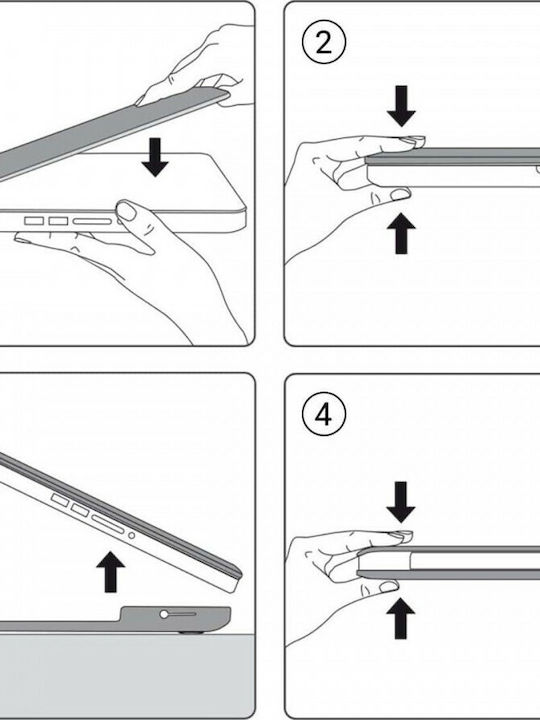 2

4