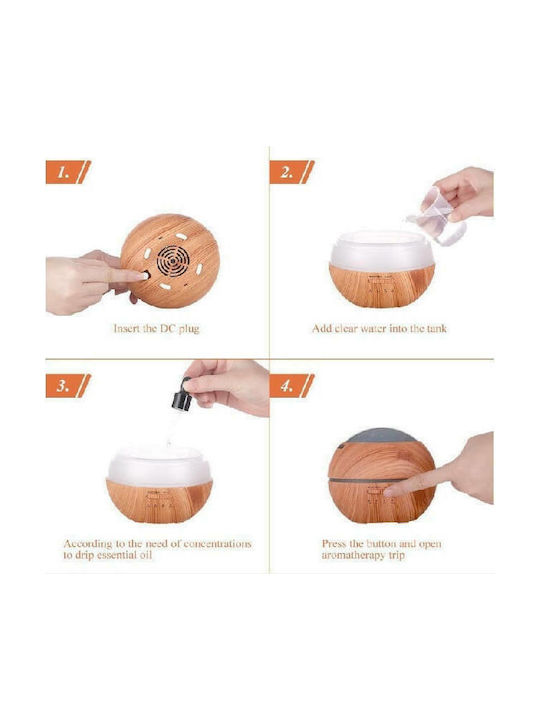 1.

Insert the DC plug

2.

Add clear water into the tank

3.

According to the need of concentrations to drip essential oil

4.

Press the button and open aromatherapy trip