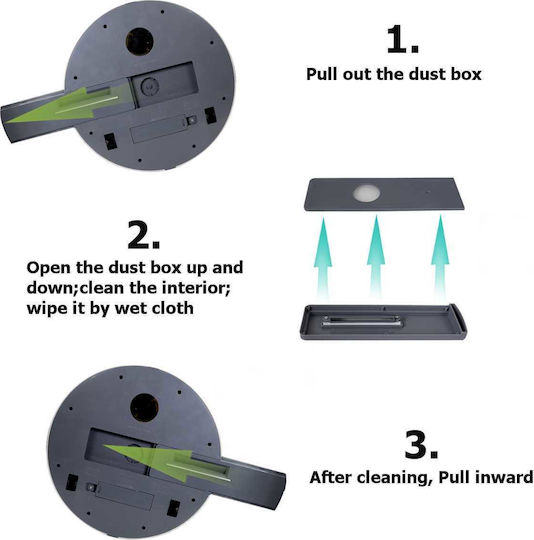 1.
Pull out the dust box

2.
Open the dust box up and down;clean the interior; wipe it by wet cloth

3.
After cleaning, Pull inward