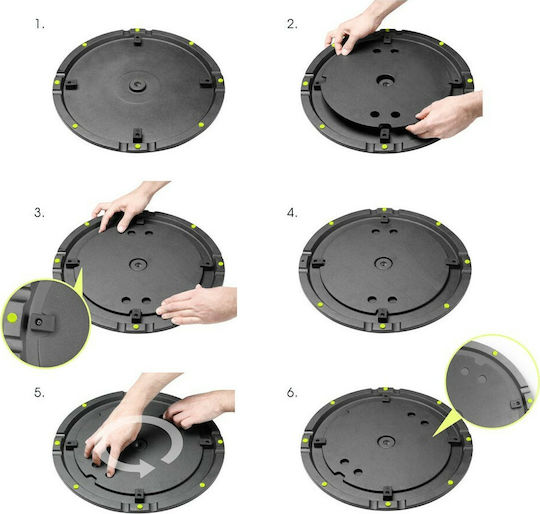 1.

2.

3.

4.

5.

6.