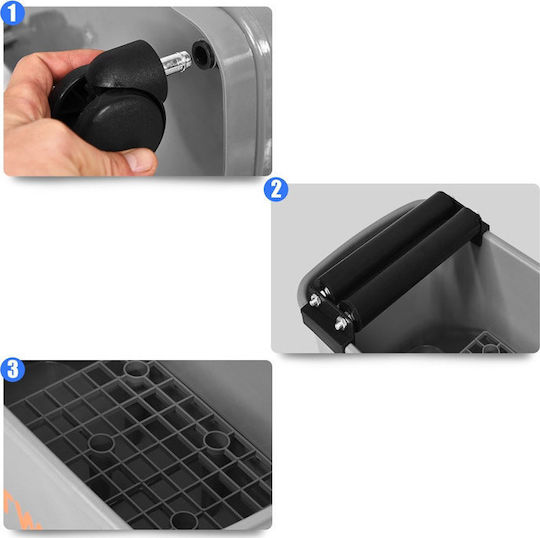 1

2

3