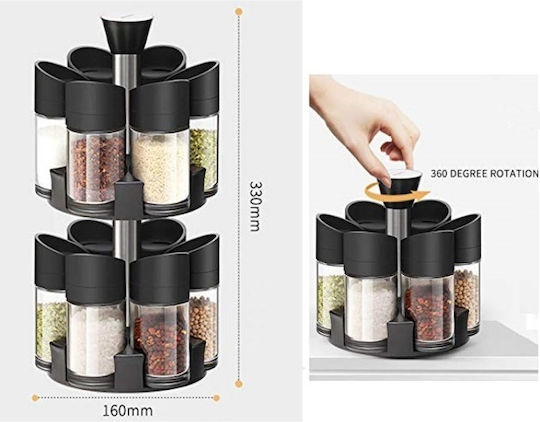 330mm

160mm

360 DEGREE ROTATION