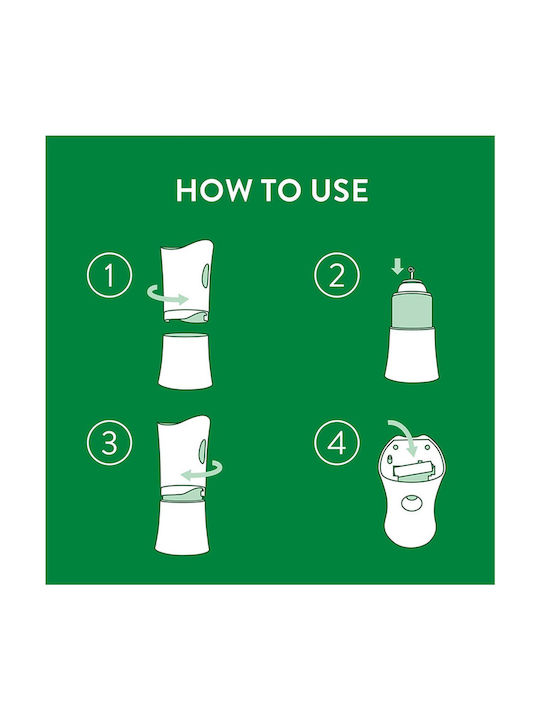 HOW TO USE

1

2

3

4