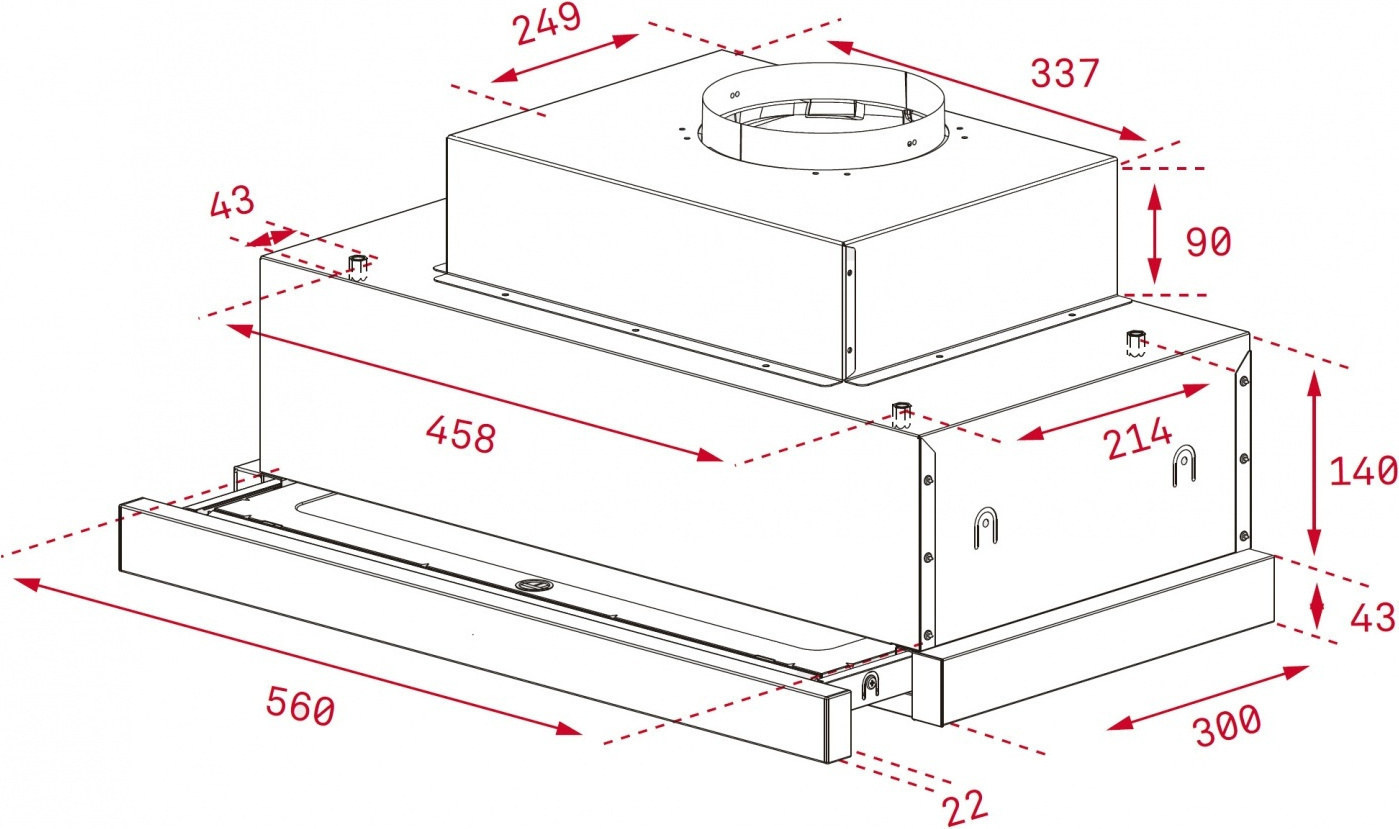 249
337
43
90
458
214
140
43
560
300
22